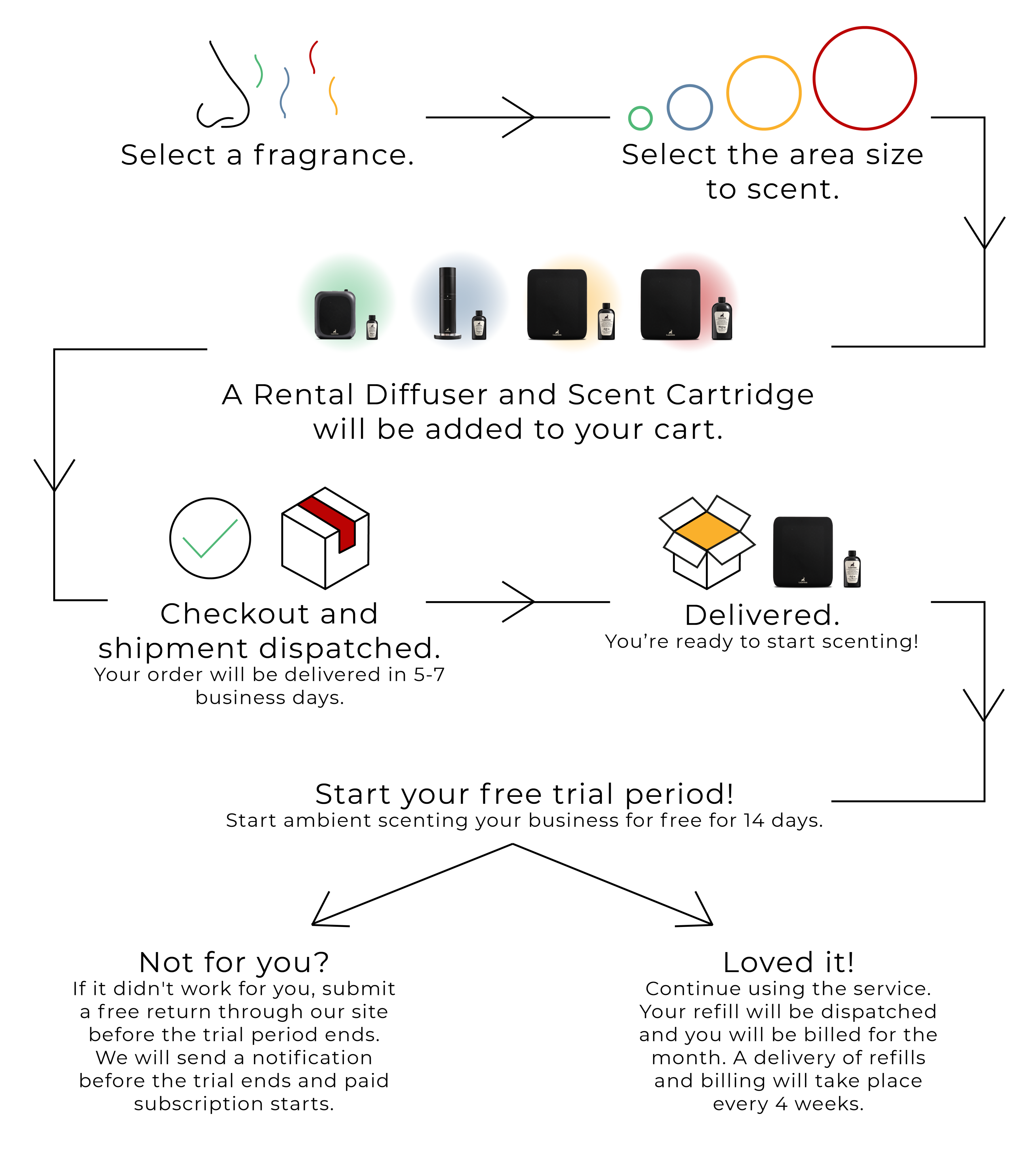 Select a fragrance.

Select the area size to scent.

A Rental Diffuser and Scent Cartridge will be added to your cart.

Checkout and shipment dispatched.
Your order will be delivered in 5-7 business days.

Delivered.
You’re ready to start scenting!

Start your free trial period!
Start ambient scenting your business for free for 14 days.

Not for you?
If it didn't work for you, submit a free return through our site before the trial period ends. We will send a notification before the trial ends and paid subscription starts.

Loved it!
Continue using the service. Your refill will be dispatched and you will be billed for the month. A delivery of refills and billing will take place every 4 weeks.